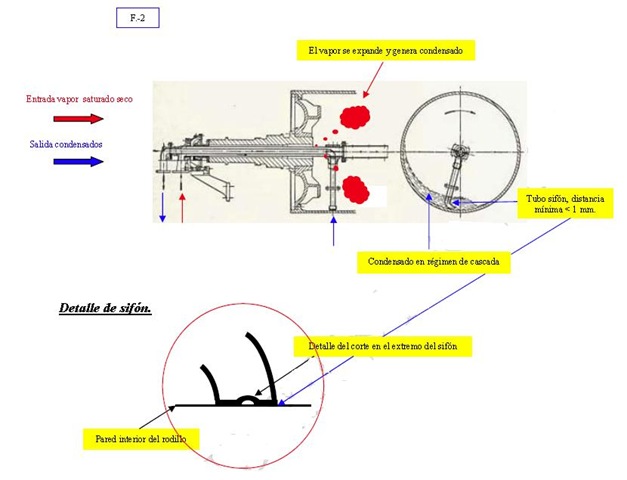 F.-2

El vapor se expande y genera condensado

Entrada vapor saturado seco

Salida condensados

Tubo sifón, distancia mínima < 1 mm.

Condensado en régimen de cascada

Detalle de sifón.

Detalle del corte en el extremo del sifón

Pared interior del rodillo